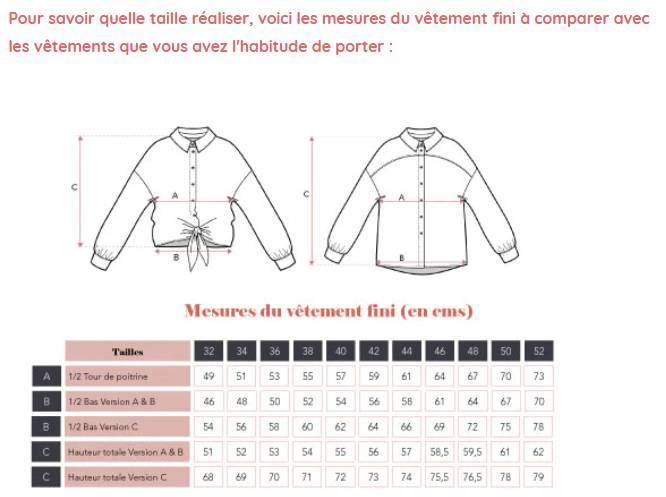 Pour savoir quelle taille réaliser, voici les mesures du vêtement fini à comparer avec les vêtements que vous avez l'habitude de porter :

C
A
B
C
A
B

Mesures du vêtement fini (en cms)

| | Tailles | 32 | 34 | 36 | 38 | 40 | 42 | 44 | 46 | 48 | 50 | 52 |
|---|---|---|---|---|---|---|---|---|---|---|---|---|
| A | 1/2 Tour de poitrine | 49 | 51 | 53 | 55 | 57 | 59 | 61 | 64 | 67 | 70 | 73 |
| B | 1/2 Bas Version A & B | 46 | 48 | 50 | 52 | 54 | 56 | 58 | 61 | 64 | 67 | 70 |
| B | 1/2 Bas Version C | 54 | 56 | 58 | 60 | 62 | 64 | 66 | 69 | 72 | 75 | 78 |
| C | Hauteur totale Version A & B | 51 | 52 | 53 | 54 | 55 | 56 | 57 | 58,5 | 59,5 | 61 | 62 |
| C | Hauteur totale Version C | 68 | 69 | 70 | 71 | 72 | 73 | 74 | 75,5 | 76,5 | 78 | 79 |